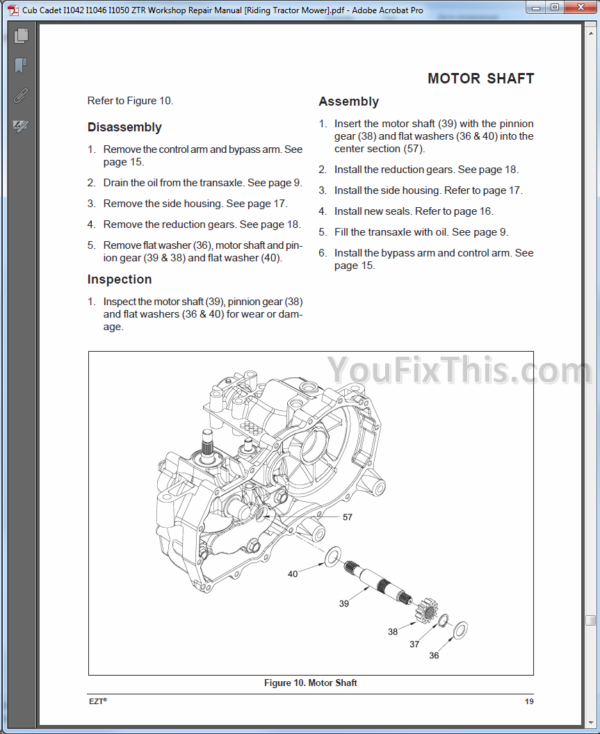 Cub Cadet I1042 I1046 I1050 ZTR Workshop Repair Manual [Riding Tractor Mower].pdf - Adobe Acrobat Pro

MOTOR SHAFT

Refer to Figure 10.

Disassembly

1. Remove the control arm and bypass arm. See page 15.
2. Drain the oil from the transaxle. See page 9.
3. Remove the side housing. See page 17.
4. Remove the reduction gears. See page 18.
5. Remove flat washer (36), motor shaft and pinion gear (39 & 38) and flat washer (40).

Inspection

1. Inspect the motor shaft (39), pinnion gear (38) and flat washers (36 & 40) for wear or damage.

Assembly

1. Insert the motor shaft (39) with the pinnion gear (38) and flat washers (36 & 40) into the center section (57).
2. Install the reduction gears. See page 18.
3. Install the side housing. Refer to page 17.
4. Install new seals. Refer to page 16.
5. Fill the transaxle with oil. See page 9.
6. Install the bypass arm and control arm. See page 15.

YouFixThis.com

57
40
39
38
37
36

Figure 10. Motor Shaft

EZT®

19