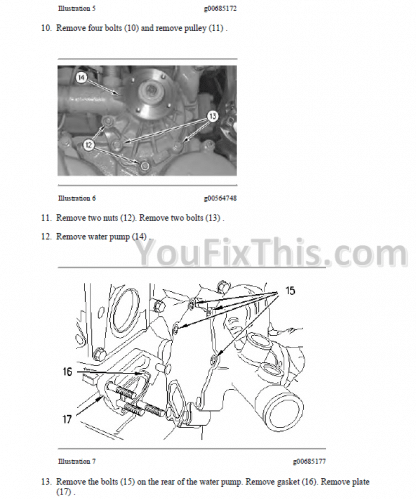 Illustration 5 g00685172

10. Remove four bolts (10) and remove pulley (11) .

14

13

12

Illustration 6 g00564748

11. Remove two nuts (12). Remove two bolts (13) .

12. Remove water pump (14) .

YouFixThis.com

15

16

17

Illustration 7 g00685177

13. Remove the bolts (15) on the rear of the water pump. Remove gasket (16). Remove plate (17) .