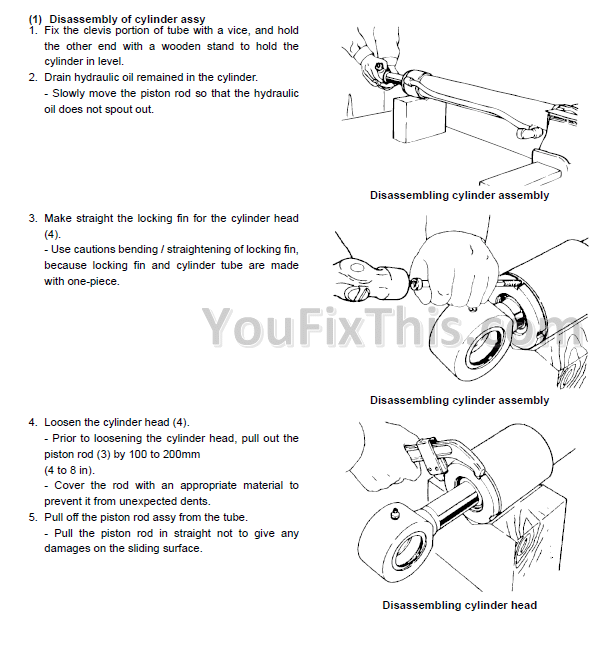 (1) Disassembly of cylinder assy
1. Fix the clevis portion of tube with a vice, and hold the other end with a wooden stand to hold the cylinder in level.
2. Drain hydraulic oil remained in the cylinder.
- Slowly move the piston rod so that the hydraulic oil does not spout out.

Disassembling cylinder assembly

3. Make straight the locking fin for the cylinder head (4).
- Use cautions bending / straightening of locking fin, because locking fin and cylinder tube are made with one-piece.

YouFixThis.com

Disassembling cylinder assembly

4. Loosen the cylinder head (4).
- Prior to loosening the cylinder head, pull out the piston rod (3) by 100 to 200mm (4 to 8 in).
- Cover the rod with an appropriate material to prevent it from unexpected dents.
5. Pull off the piston rod assy from the tube.
- Pull the piston rod in straight not to give any damages on the sliding surface.

Disassembling cylinder head