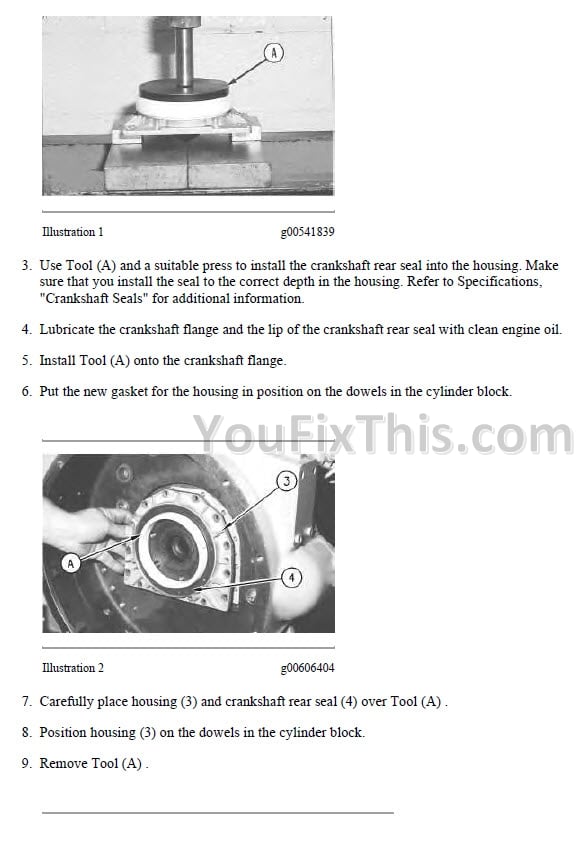 A

Illustration 1 g00541839

3. Use Tool (A) and a suitable press to install the crankshaft rear seal into the housing. Make sure that you install the seal to the correct depth in the housing. Refer to Specifications, "Crankshaft Seals" for additional information.

4. Lubricate the crankshaft flange and the lip of the crankshaft rear seal with clean engine oil.

5. Install Tool (A) onto the crankshaft flange.

6. Put the new gasket for the housing in position on the dowels in the cylinder block.

YouFixThis.com

3

A

4

Illustration 2 g00606404

7. Carefully place housing (3) and crankshaft rear seal (4) over Tool (A) .

8. Position housing (3) on the dowels in the cylinder block.

9. Remove Tool (A) .