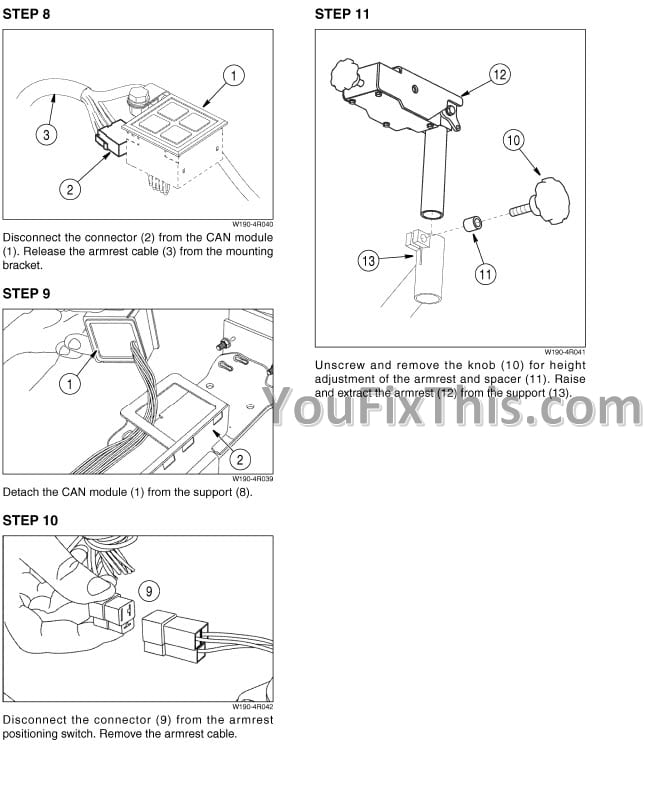 STEP 8

1

3

2

W190-4R040

Disconnect the connector (2) from the CAN module (1). Release the armrest cable (3) from the mounting bracket.

STEP 9

1

2

W190-4R039

Detach the CAN module (1) from the support (8).

STEP 10

9

W190-4R042

Disconnect the connector (9) from the armrest positioning switch. Remove the armrest cable.

STEP 11

12

10

13

11

W190-4R041

Unscrew and remove the knob (10) for height adjustment of the armrest and spacer (11). Raise and extract the armrest (12) from the support (13).

YouFixThis.com