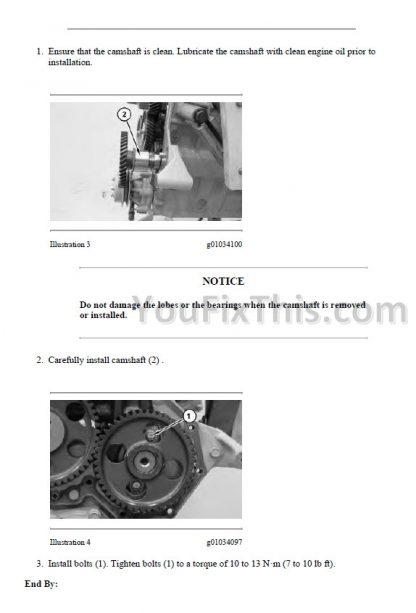 1. Ensure that the camshaft is clean. Lubricate the camshaft with clean engine oil prior to installation.

2

Illustration 3 g01034100

NOTICE

Do not damage the lobes or the bearings when the camshaft is removed or installed.

YouFixThis.com

2. Carefully install camshaft (2) .

1

Illustration 4 g01034097

3. Install bolts (1). Tighten bolts (1) to a torque of 10 to 13 N·m (7 to 10 lb ft).

End By: