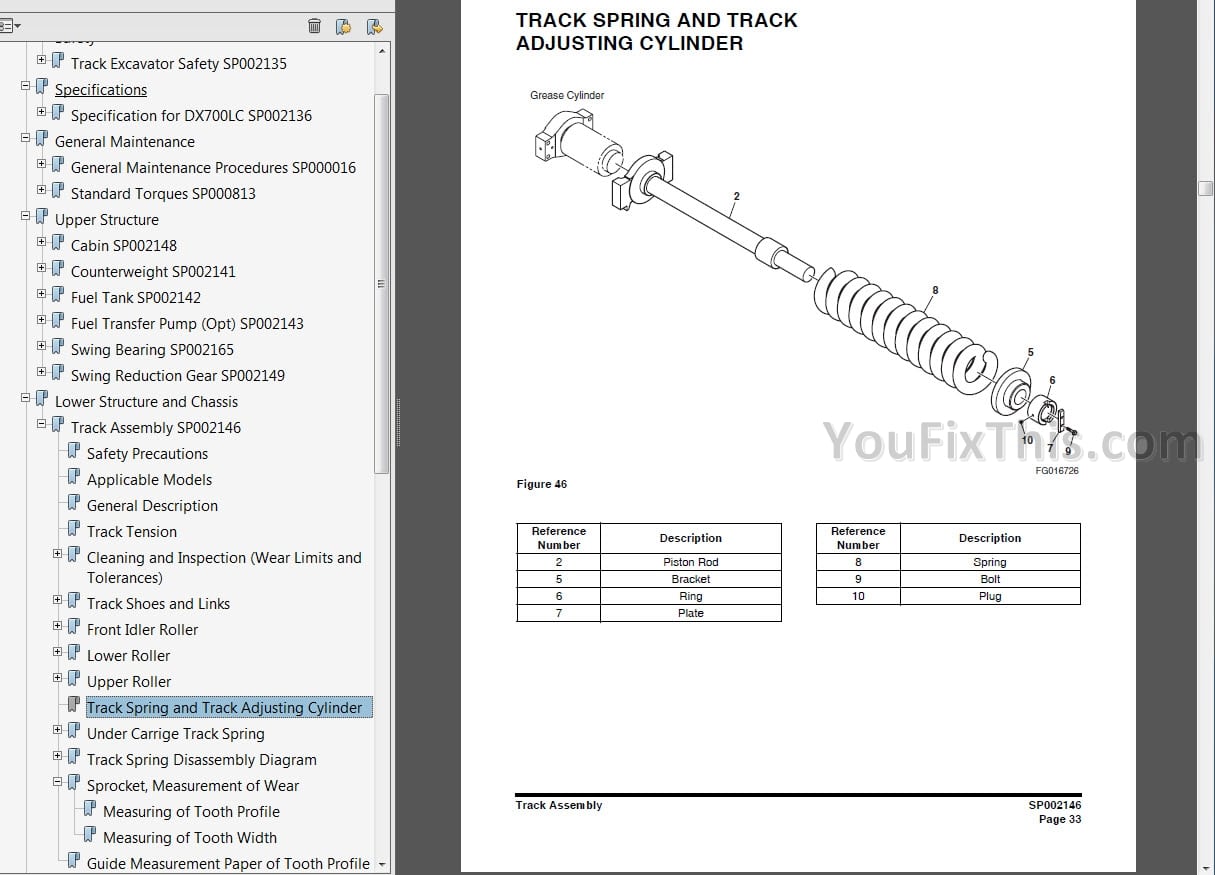 Track Excavator Safety SP002135
Specifications
Specification for DX700LC SP002136
General Maintenance
General Maintenance Procedures SP000016
Standard Torques SP000813
Upper Structure
Cabin SP002148
Counterweight SP002141
Fuel Tank SP002142
Fuel Transfer Pump (Opt) SP002143
Swing Bearing SP002165
Swing Reduction Gear SP002149
Lower Structure and Chassis
Track Assembly SP002146
Safety Precautions
Applicable Models
General Description
Track Tension
Cleaning and Inspection (Wear Limits and Tolerances)
Track Shoes and Links
Front Idler Roller
Lower Roller
Upper Roller
Track Spring and Track Adjusting Cylinder
Under Carrige Track Spring
Track Spring Disassembly Diagram
Sprocket, Measurement of Wear
Measuring of Tooth Profile
Measuring of Tooth Width
Guide Measurement Paper of Tooth Profile

TRACK SPRING AND TRACK ADJUSTING CYLINDER

Grease Cylinder
2
8
5
6
10
7
9
YouFixThis.com
FG016726

Figure 46

| Reference Number | Description |
|---|---|
| 2 | Piston Rod |
| 5 | Bracket |
| 6 | Ring |
| 7 | Plate |

| Reference Number | Description |
|---|---|
| 8 | Spring |
| 9 | Bolt |
| 10 | Plug |

Track Assembly
SP002146
Page 33