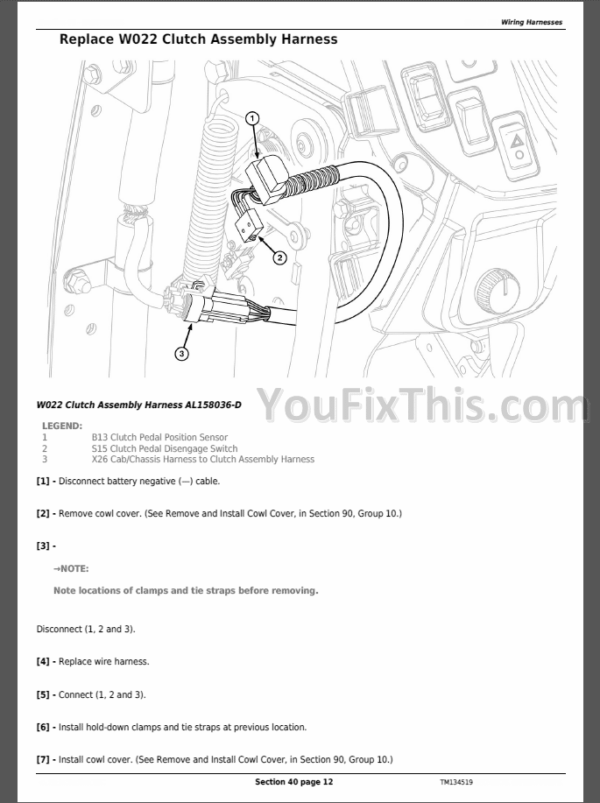 Wiring Harnesses

Replace W022 Clutch Assembly Harness

1

2

3

W022 Clutch Assembly Harness AL158036-D

YouFixThis.com

LEGEND:
1 B13 Clutch Pedal Position Sensor
2 S15 Clutch Pedal Disengage Switch
3 X26 Cab/Chassis Harness to Clutch Assembly Harness

[1] - Disconnect battery negative (—) cable.

[2] - Remove cowl cover. (See Remove and Install Cowl Cover, in Section 90, Group 10.)

[3] -

→NOTE:

Note locations of clamps and tie straps before removing.

Disconnect (1, 2 and 3).

[4] - Replace wire harness.

[5] - Connect (1, 2 and 3).

[6] - Install hold-down clamps and tie straps at previous location.

[7] - Install cowl cover. (See Remove and Install Cowl Cover, in Section 90, Group 10.)

Section 40 page 12

TM134519