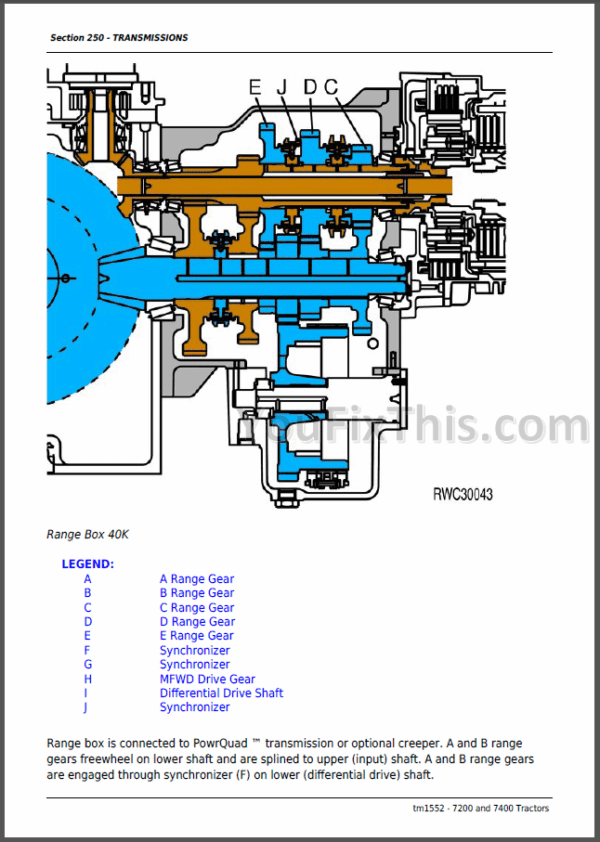 Section 250 - TRANSMISSIONS

E J D C

YouFixThis.com

RWC30043

Range Box 40K

LEGEND:

| | |
|---|---|
| A | A Range Gear |
| B | B Range Gear |
| C | C Range Gear |
| D | D Range Gear |
| E | E Range Gear |
| F | Synchronizer |
| G | Synchronizer |
| H | MFWD Drive Gear |
| I | Differential Drive Shaft |
| J | Synchronizer |

Range box is connected to PowrQuad ™ transmission or optional creeper. A and B range gears freewheel on lower shaft and are splined to upper (input) shaft. A and B range gears are engaged through synchronizer (F) on lower (differential drive) shaft.

tm1552 - 7200 and 7400 Tractors