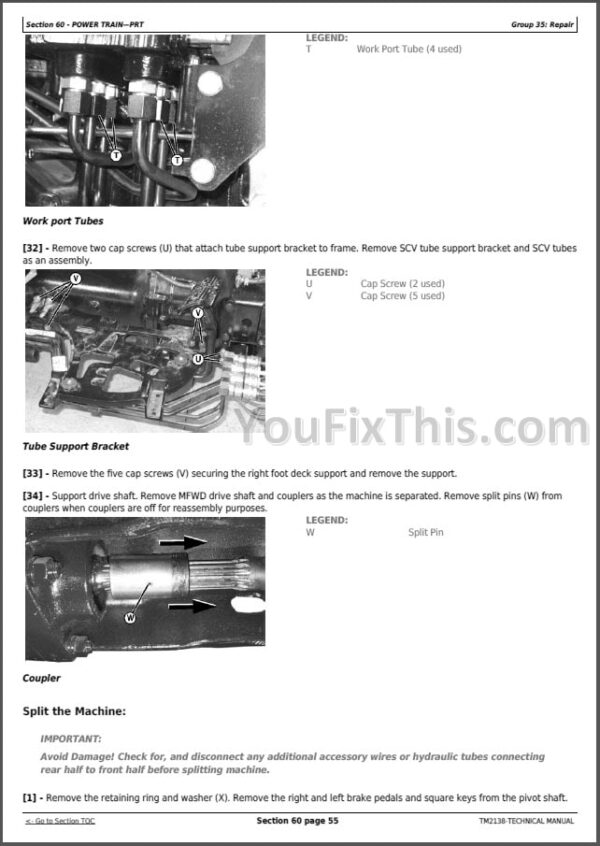 Section 60 - POWER TRAIN—PRT

Group 35: Repair

T

T

LEGEND:
T Work Port Tube (4 used)

Work port Tubes

[32] - Remove two cap screws (U) that attach tube support bracket to frame. Remove SCV tube support bracket and SCV tubes as an assembly.

V

V

U

LEGEND:
U Cap Screw (2 used)
V Cap Screw (5 used)

YouFixThis.com

Tube Support Bracket

[33] - Remove the five cap screws (V) securing the right foot deck support and remove the support.

[34] - Support drive shaft. Remove MFWD drive shaft and couplers as the machine is separated. Remove split pins (W) from couplers when couplers are off for reassembly purposes.

W

LEGEND:
W Split Pin

Coupler

Split the Machine:

IMPORTANT:

Avoid Damage! Check for, and disconnect any additional accessory wires or hydraulic tubes connecting rear half to front half before splitting machine.

[1] - Remove the retaining ring and washer (X). Remove the right and left brake pedals and square keys from the pivot shaft.

<- Go to Section TOC

Section 60 page 55

TM2138-TECHNICAL MANUAL