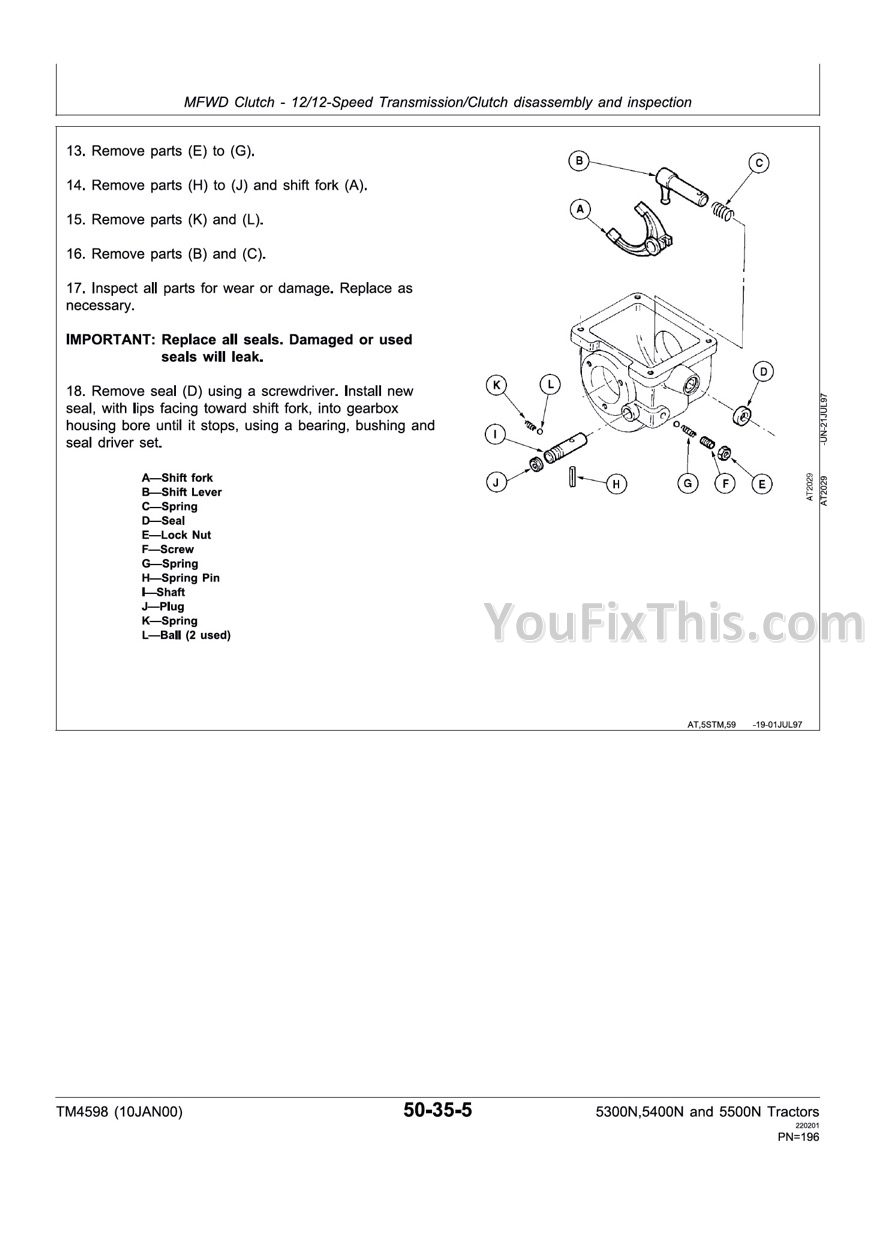 MFWD Clutch - 12/12-Speed Transmission/Clutch disassembly and inspection

13. Remove parts (E) to (G).

14. Remove parts (H) to (J) and shift fork (A).

15. Remove parts (K) and (L).

16. Remove parts (B) and (C).

17. Inspect all parts for wear or damage. Replace as necessary.

IMPORTANT: Replace all seals. Damaged or used seals will leak.

18. Remove seal (D) using a screwdriver. Install new seal, with lips facing toward shift fork, into gearbox housing bore until it stops, using a bearing, bushing and seal driver set.

A—Shift fork
B—Shift Lever
C—Spring
D—Seal
E—Lock Nut
F—Screw
G—Spring
H—Spring Pin
I—Shaft
J—Plug
K—Spring
L—Ball (2 used)

B C A D K L I J H G F E

AT2029 -UN-21JUL97
AT2029

YouFixThis.com

AT,5STM,59 -19-01JUL97

TM4598 (10JAN00)

50-35-5

5300N,5400N and 5500N Tractors
220201
PN=196