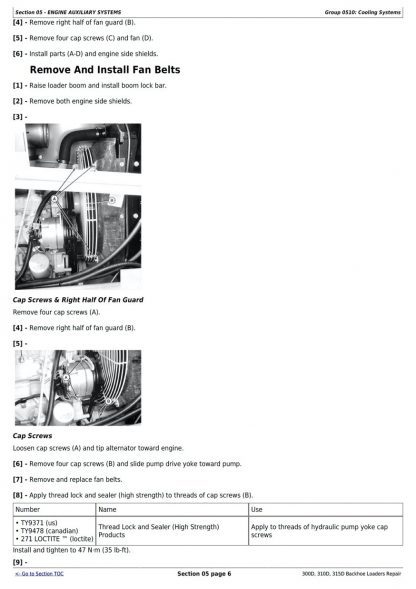 Section 05 - ENGINE AUXILIARY SYSTEMS

Group 0510: Cooling Systems

[4] - Remove right half of fan guard (B).

[5] - Remove four cap screws (C) and fan (D).

[6] - Install parts (A-D) and engine side shields.

Remove And Install Fan Belts

[1] - Raise loader boom and install boom lock bar.

[2] - Remove both engine side shields.

[3] -

A

B

Cap Screws & Right Half Of Fan Guard

Remove four cap screws (A).

[4] - Remove right half of fan guard (B).

[5] -

Cap Screws

Loosen cap screws (A) and tip alternator toward engine.

[6] - Remove four cap screws (B) and slide pump drive yoke toward pump.

[7] - Remove and replace fan belts.

[8] - Apply thread lock and sealer (high strength) to threads of cap screws (B).

| Number | Name | Use |
|---|---|---|
| • TY9371 (us) • TY9478 (canadian) • 271 LOCTITE ™ (loctite) | Thread Lock and Sealer (High Strength) Products | Apply to threads of hydraulic pump yoke cap screws |

Install and tighten to 47 N·m (35 lb-ft).

[9] -

<- Go to Section TOC

Section 05 page 6

300D, 310D, 315D Backhoe Loaders Repair