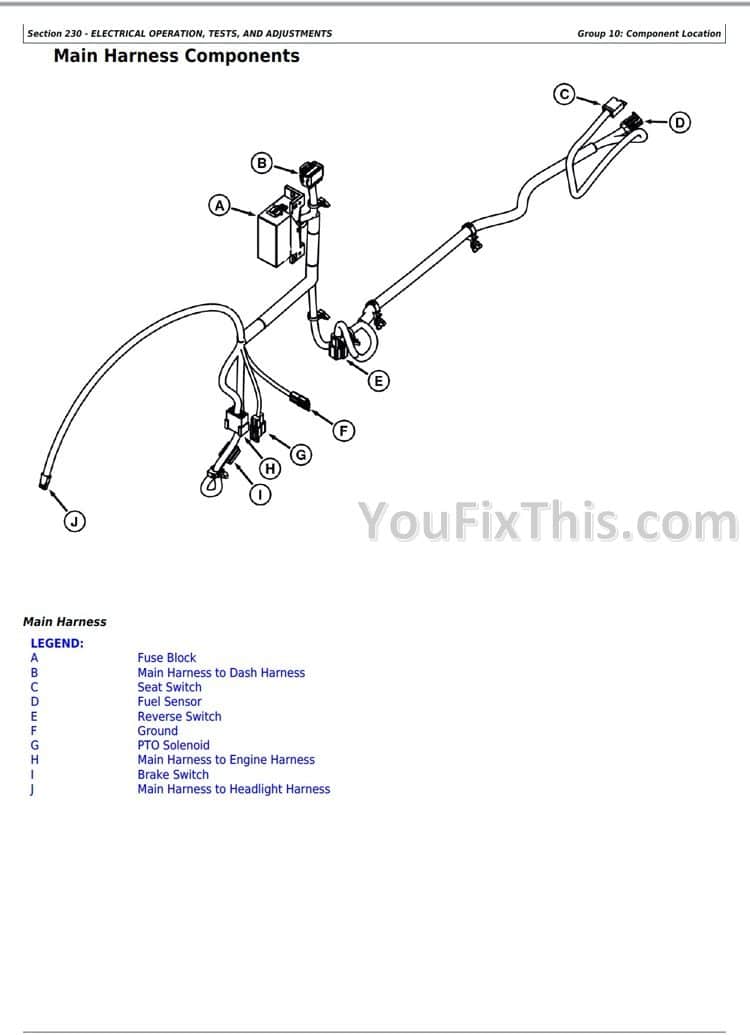 Section 230 - ELECTRICAL OPERATION, TESTS, AND ADJUSTMENTS

Group 10: Component Location

Main Harness Components

C

D

B

A

E

F

G

H

I

J

YouFixThis.com

Main Harness

LEGEND:

| | |
|---|---|
| A | Fuse Block |
| B | Main Harness to Dash Harness |
| C | Seat Switch |
| D | Fuel Sensor |
| E | Reverse Switch |
| F | Ground |
| G | PTO Solenoid |
| H | Main Harness to Engine Harness |
| I | Brake Switch |
| J | Main Harness to Headlight Harness |