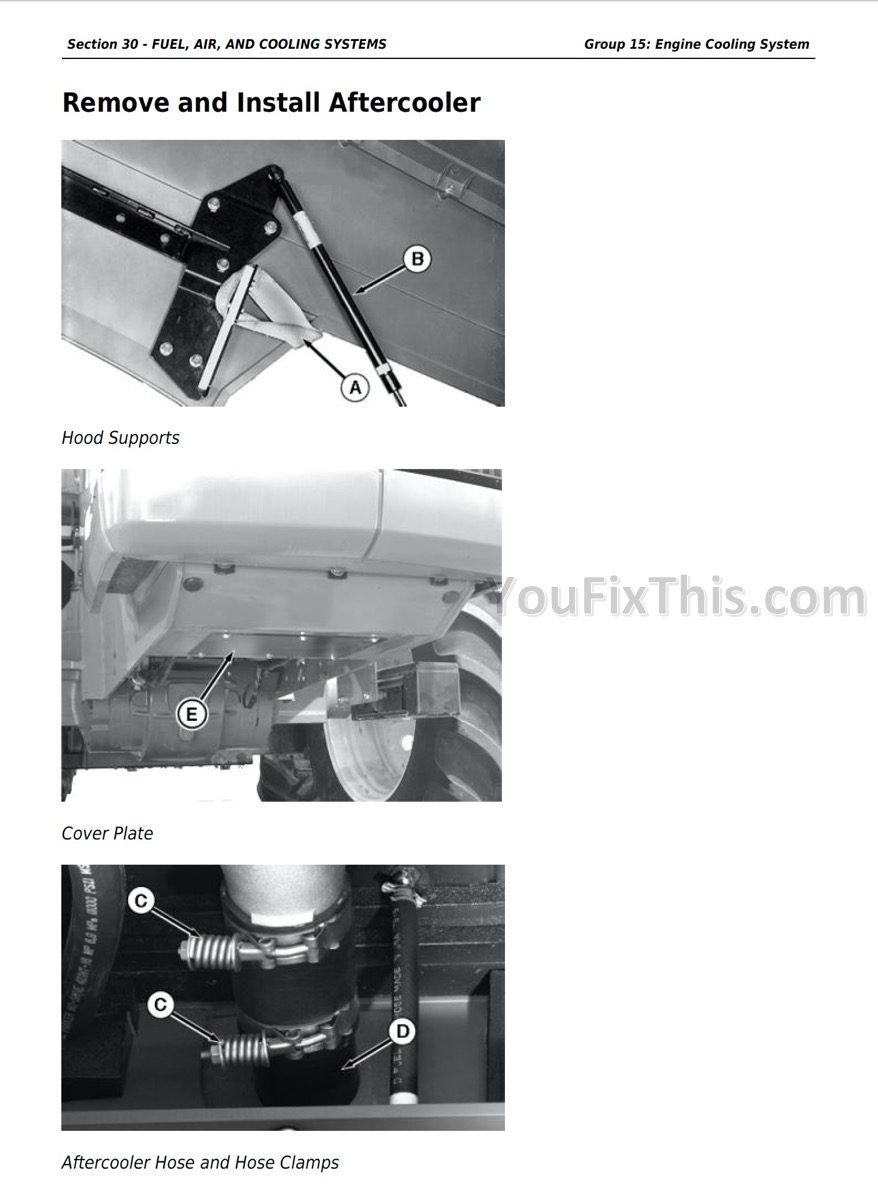 Section 30 - FUEL, AIR, AND COOLING SYSTEMS

Group 15: Engine Cooling System

Remove and Install Aftercooler

B

A

Hood Supports

YouFixThis.com

E

Cover Plate

C

C

D

Aftercooler Hose and Hose Clamps