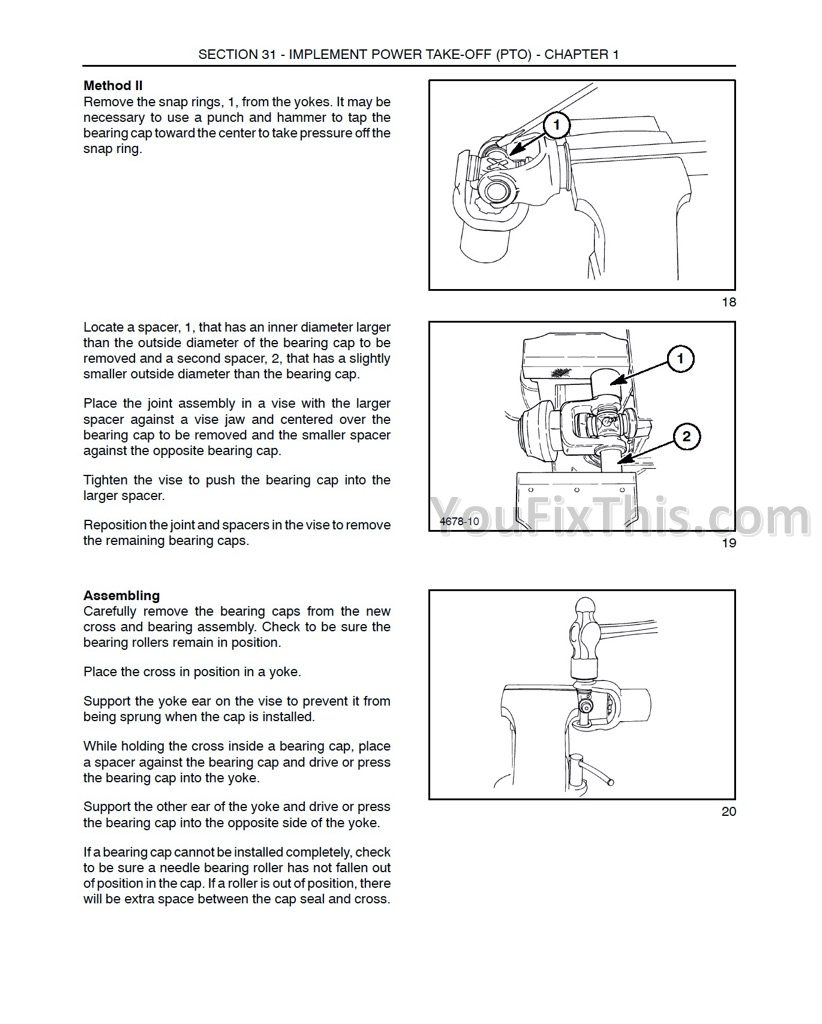 SECTION 31 - IMPLEMENT POWER TAKE-OFF (PTO) - CHAPTER 1

**Method II**
Remove the snap rings, 1, from the yokes. It may be necessary to use a punch and hammer to tap the bearing cap toward the center to take pressure off the snap ring.

1

18

Locate a spacer, 1, that has an inner diameter larger than the outside diameter of the bearing cap to be removed and a second spacer, 2, that has a slightly smaller outside diameter than the bearing cap.

Place the joint assembly in a vise with the larger spacer against a vise jaw and centered over the bearing cap to be removed and the smaller spacer against the opposite bearing cap.

Tighten the vise to push the bearing cap into the larger spacer.

Reposition the joint and spacers in the vise to remove the remaining bearing caps.

1

2

4678-10

YouFixThis.com

19

**Assembling**
Carefully remove the bearing caps from the new cross and bearing assembly. Check to be sure the bearing rollers remain in position.

Place the cross in position in a yoke.

Support the yoke ear on the vise to prevent it from being sprung when the cap is installed.

While holding the cross inside a bearing cap, place a spacer against the bearing cap and drive or press the bearing cap into the yoke.

Support the other ear of the yoke and drive or press the bearing cap into the opposite side of the yoke.

If a bearing cap cannot be installed completely, check to be sure a needle bearing roller has not fallen out of position in the cap. If a roller is out of position, there will be extra space between the cap seal and cross.

20