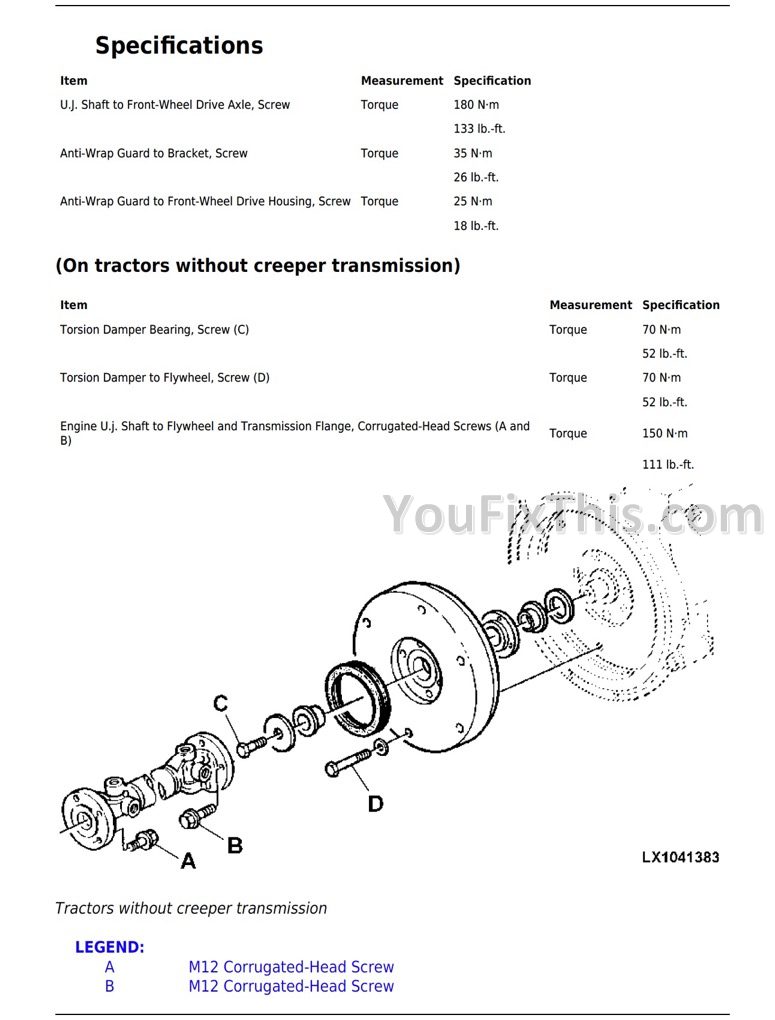 Specifications

| Item | Measurement | Specification |
|---|---|---|
| U.J. Shaft to Front-Wheel Drive Axle, Screw | Torque | 180 N·m |
| | | 133 lb.-ft. |
| Anti-Wrap Guard to Bracket, Screw | Torque | 35 N·m |
| | | 26 lb.-ft. |
| Anti-Wrap Guard to Front-Wheel Drive Housing, Screw | Torque | 25 N·m |
| | | 18 lb.-ft. |

(On tractors without creeper transmission)

| Item | Measurement | Specification |
|---|---|---|
| Torsion Damper Bearing, Screw (C) | Torque | 70 N·m |
| | | 52 lb.-ft. |
| Torsion Damper to Flywheel, Screw (D) | Torque | 70 N·m |
| | | 52 lb.-ft. |
| Engine U.j. Shaft to Flywheel and Transmission Flange, Corrugated-Head Screws (A and B) | Torque | 150 N·m |
| | | 111 lb.-ft. |

YouFixThis.com

C
D
B
A
LX1041383

Tractors without creeper transmission

LEGEND:
A M12 Corrugated-Head Screw
B M12 Corrugated-Head Screw