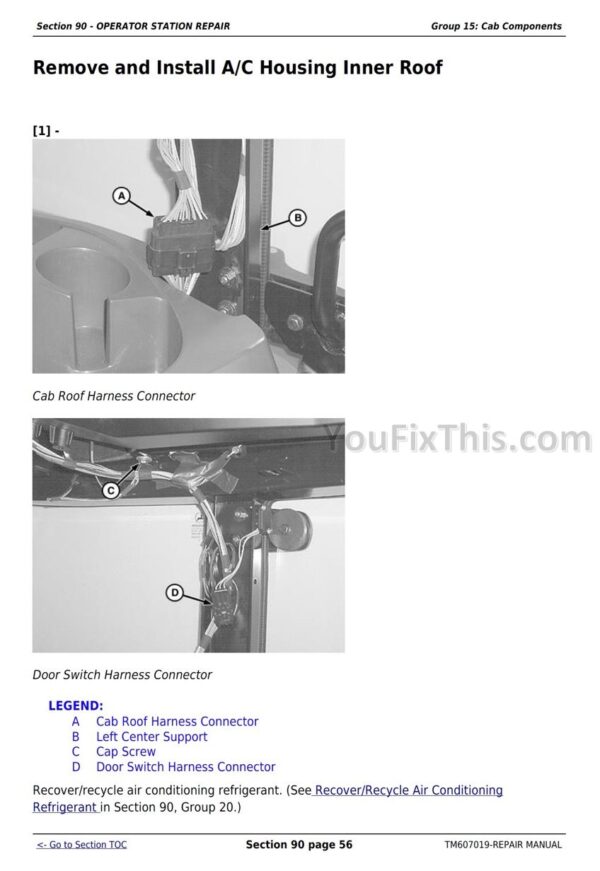 Section 90 - OPERATOR STATION REPAIR

Group 15: Cab Components

Remove and Install A/C Housing Inner Roof

[1] -

A

B

Cab Roof Harness Connector

YouFixThis.com

C

D

Door Switch Harness Connector

LEGEND:
A Cab Roof Harness Connector
B Left Center Support
C Cap Screw
D Door Switch Harness Connector

Recover/recycle air conditioning refrigerant. (See Recover/Recycle Air Conditioning Refrigerant in Section 90, Group 20.)

<- Go to Section TOC

Section 90 page 56

TM607019-REPAIR MANUAL