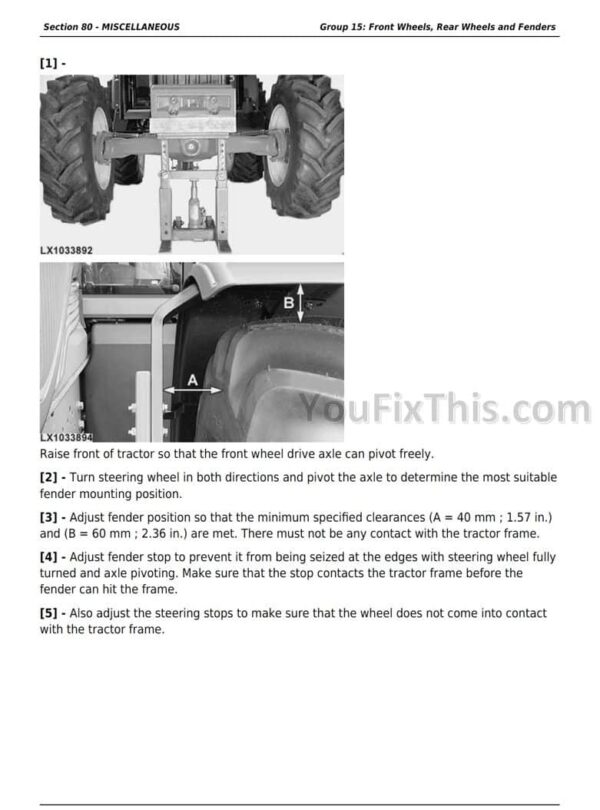 Section 80 - MISCELLANEOUS

Group 15: Front Wheels, Rear Wheels and Fenders

[1] -

LX1033892

B

A

YouFixThis.com

LX1033894

Raise front of tractor so that the front wheel drive axle can pivot freely.

[2] - Turn steering wheel in both directions and pivot the axle to determine the most suitable fender mounting position.

[3] - Adjust fender position so that the minimum specified clearances (A = 40 mm ; 1.57 in.) and (B = 60 mm ; 2.36 in.) are met. There must not be any contact with the tractor frame.

[4] - Adjust fender stop to prevent it from being seized at the edges with steering wheel fully turned and axle pivoting. Make sure that the stop contacts the tractor frame before the fender can hit the frame.

[5] - Also adjust the steering stops to make sure that the wheel does not come into contact with the tractor frame.