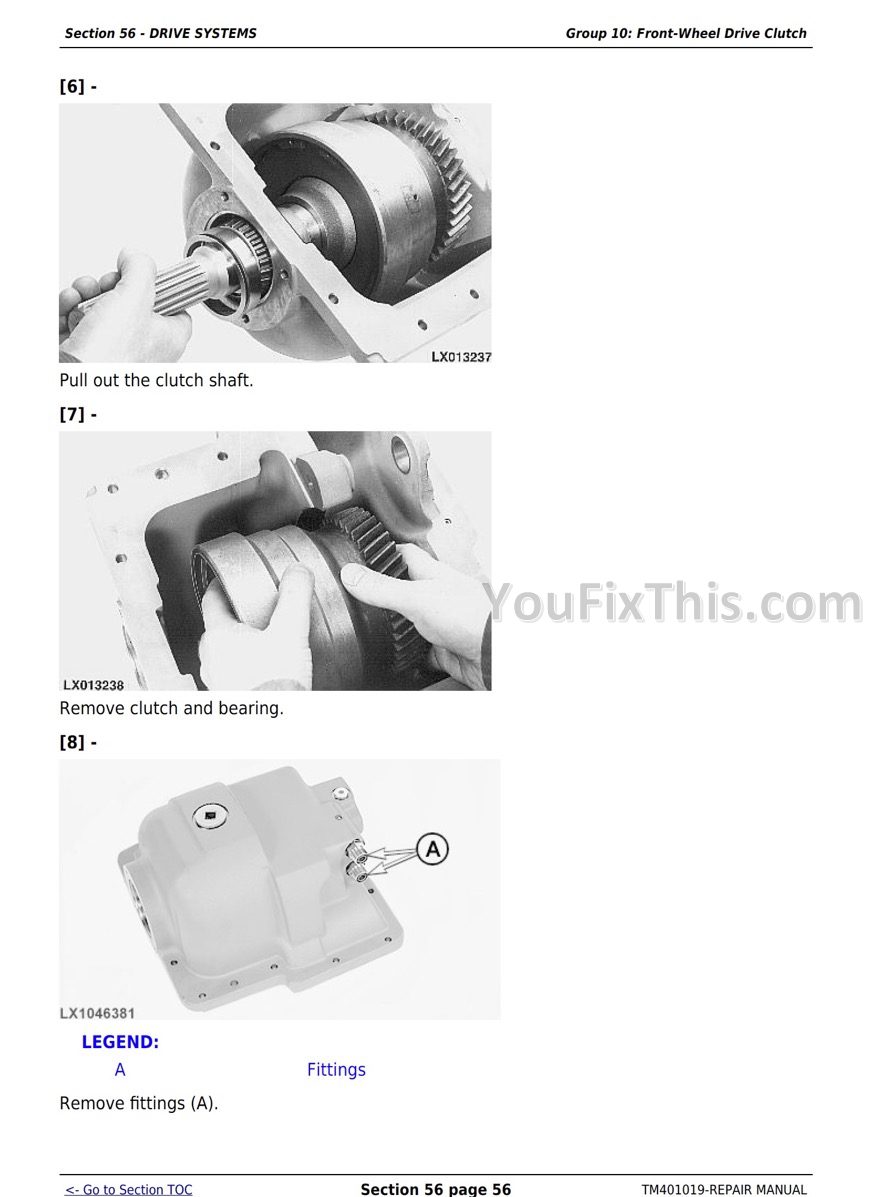 Section 56 - DRIVE SYSTEMS

Group 10: Front-Wheel Drive Clutch

[6] -

LX013237

Pull out the clutch shaft.

[7] -

LX013238

YouFixThis.com

Remove clutch and bearing.

[8] -

A

LX1046381

LEGEND:

A Fittings

Remove fittings (A).

<- Go to Section TOC

Section 56 page 56

TM401019-REPAIR MANUAL