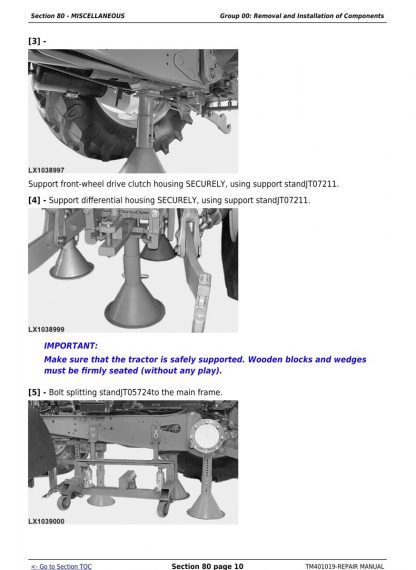 Section 80 - MISCELLANEOUS

Group 00: Removal and Installation of Components

[3] -

LX1038997

Support front-wheel drive clutch housing SECURELY, using support standJT07211.

[4] - Support differential housing SECURELY, using support standJT07211.

LX1038999

IMPORTANT:

Make sure that the tractor is safely supported. Wooden blocks and wedges must be firmly seated (without any play).

[5] - Bolt splitting standJT05724to the main frame.

LX1039000

<- Go to Section TOC

Section 80 page 10

TM401019-REPAIR MANUAL