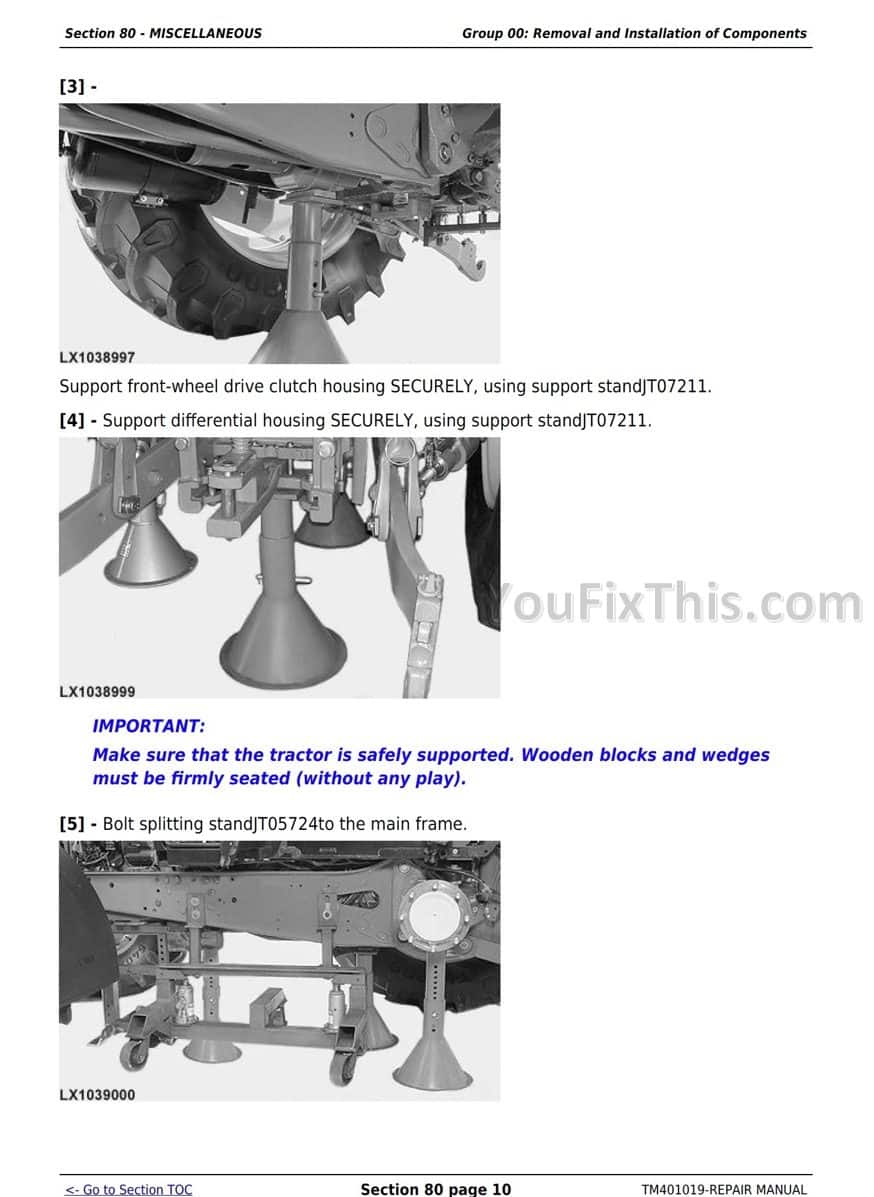 Section 80 - MISCELLANEOUS

Group 00: Removal and Installation of Components

[3] -

LX1038997

Support front-wheel drive clutch housing SECURELY, using support standJT07211.

[4] - Support differential housing SECURELY, using support standJT07211.

YouFixThis.com

LX1038999

IMPORTANT:

Make sure that the tractor is safely supported. Wooden blocks and wedges must be firmly seated (without any play).

[5] - Bolt splitting standJT05724to the main frame.

LX1039000

<- Go to Section TOC

Section 80 page 10

TM401019-REPAIR MANUAL