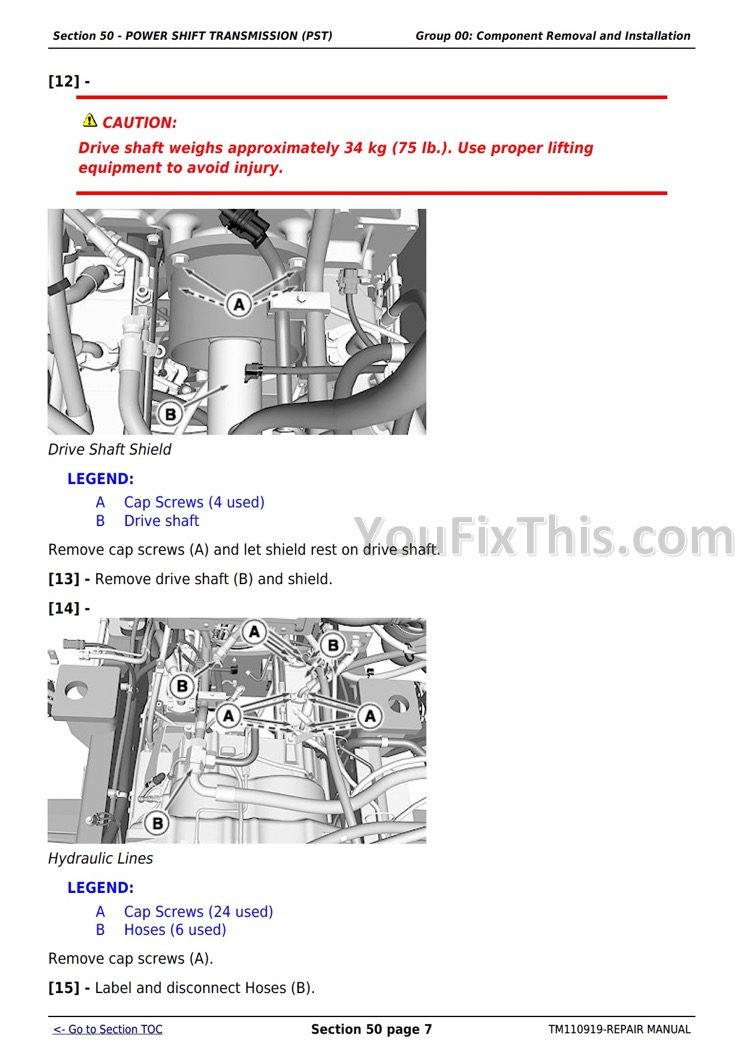 Section 50 - POWER SHIFT TRANSMISSION (PST)

Group 00: Component Removal and Installation

[12] -

CAUTION:
Drive shaft weighs approximately 34 kg (75 lb.). Use proper lifting equipment to avoid injury.

A

B

Drive Shaft Shield

LEGEND:
A Cap Screws (4 used)
B Drive shaft

YouFixThis.com

Remove cap screws (A) and let shield rest on drive shaft.

[13] - Remove drive shaft (B) and shield.

[14] -

A

B

B

A

A

B

Hydraulic Lines

LEGEND:
A Cap Screws (24 used)
B Hoses (6 used)

Remove cap screws (A).

[15] - Label and disconnect Hoses (B).

<- Go to Section TOC

Section 50 page 7

TM110919-REPAIR MANUAL