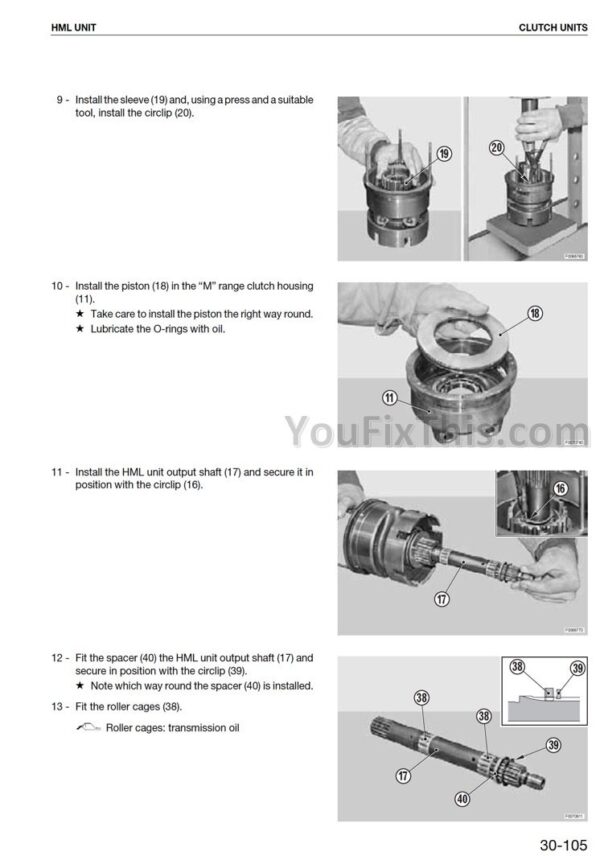 HML UNIT

CLUTCH UNITS

9 - Install the sleeve (19) and, using a press and a suitable tool, install the circlip (20).

19

20

10 - Install the piston (18) in the "M" range clutch housing (11).
★ Take care to install the piston the right way round.
★ Lubricate the O-rings with oil.

18

11

YouFixThis.com

11 - Install the HML unit output shaft (17) and secure it in position with the circlip (16).

16

17

12 - Fit the spacer (40) the HML unit output shaft (17) and secure in position with the circlip (39).
★ Note which way round the spacer (40) is installed.

13 - Fit the roller cages (38).

Roller cages: transmission oil

38

39

38

38

39

17

40

30-105