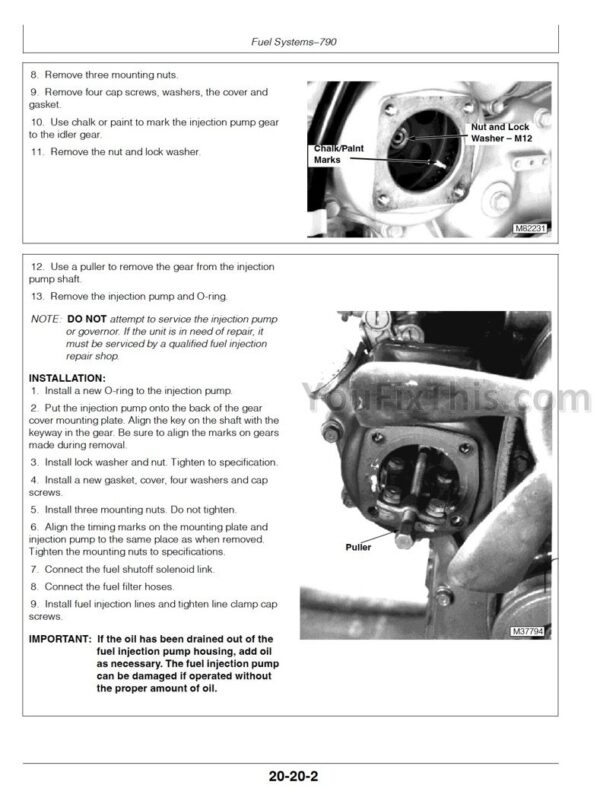 Fuel Systems–790

8. Remove three mounting nuts.

9. Remove four cap screws, washers, the cover and gasket.

10. Use chalk or paint to mark the injection pump gear to the idler gear.

11. Remove the nut and lock washer.

Nut and Lock Washer – M12

Chalk/Paint Marks

M82231

12. Use a puller to remove the gear from the injection pump shaft.

13. Remove the injection pump and O-ring.

NOTE: DO NOT attempt to service the injection pump or governor. If the unit is in need of repair, it must be serviced by a qualified fuel injection repair shop.

INSTALLATION:

1. Install a new O-ring to the injection pump.

2. Put the injection pump onto the back of the gear cover mounting plate. Align the key on the shaft with the keyway in the gear. Be sure to align the marks on gears made during removal.

3. Install lock washer and nut. Tighten to specification.

4. Install a new gasket, cover, four washers and cap screws.

5. Install three mounting nuts. Do not tighten.

6. Align the timing marks on the mounting plate and injection pump to the same place as when removed. Tighten the mounting nuts to specifications.

7. Connect the fuel shutoff solenoid link.

8. Connect the fuel filter hoses.

9. Install fuel injection lines and tighten line clamp cap screws.

IMPORTANT: If the oil has been drained out of the fuel injection pump housing, add oil as necessary. The fuel injection pump can be damaged if operated without the proper amount of oil.

YouFixThis.com

Puller

M37794

20-20-2