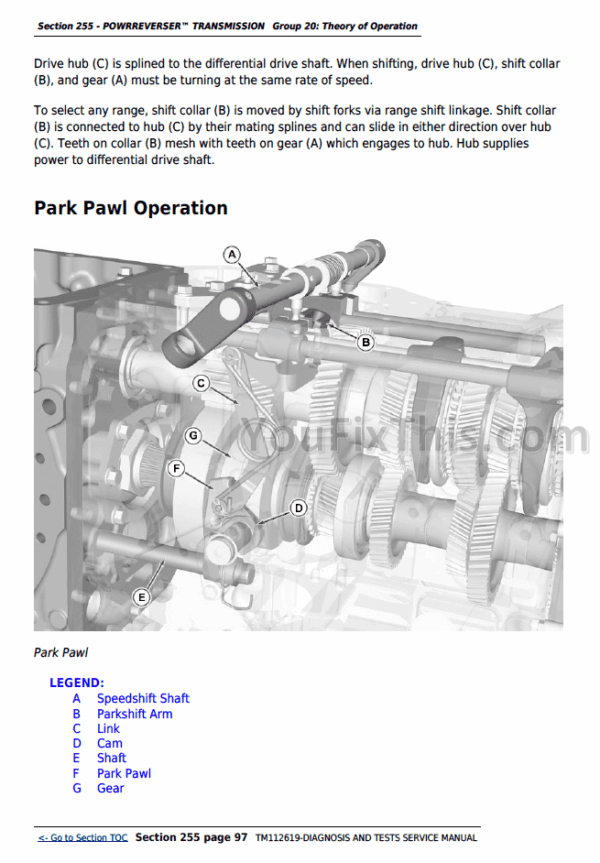 Section 255 - POWRREVERSER™ TRANSMISSION Group 20: Theory of Operation

Drive hub (C) is splined to the differential drive shaft. When shifting, drive hub (C), shift collar (B), and gear (A) must be turning at the same rate of speed.

To select any range, shift collar (B) is moved by shift forks via range shift linkage. Shift collar (B) is connected to hub (C) by their mating splines and can slide in either direction over hub (C). Teeth on collar (B) mesh with teeth on gear (A) which engages to hub. Hub supplies power to differential drive shaft.

Park Pawl Operation

A
B
C
G
F
D
E

YouFixThis.com

Park Pawl

LEGEND:
A Speedshift Shaft
B Parkshift Arm
C Link
D Cam
E Shaft
F Park Pawl
G Gear

<- Go to Section TOC Section 255 page 97 TM112619-DIAGNOSIS AND TESTS SERVICE MANUAL