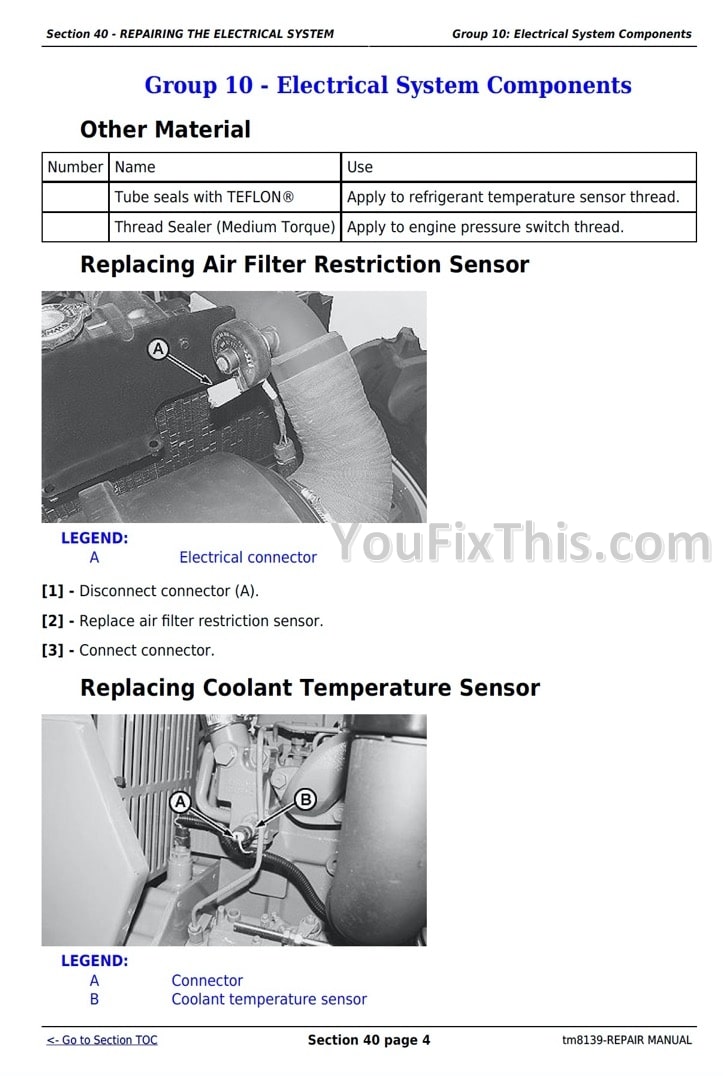 Section 40 - REPAIRING THE ELECTRICAL SYSTEM

Group 10: Electrical System Components

Group 10 - Electrical System Components

Other Material

| Number | Name | Use |
|---|---|---|
| | Tube seals with TEFLON® | Apply to refrigerant temperature sensor thread. |
| | Thread Sealer (Medium Torque) | Apply to engine pressure switch thread. |

Replacing Air Filter Restriction Sensor

A

LEGEND:
A Electrical connector

YouFixThis.com

[1] - Disconnect connector (A).

[2] - Replace air filter restriction sensor.

[3] - Connect connector.

Replacing Coolant Temperature Sensor

A B

LEGEND:
A Connector
B Coolant temperature sensor

<- Go to Section TOC

Section 40 page 4

tm8139-REPAIR MANUAL