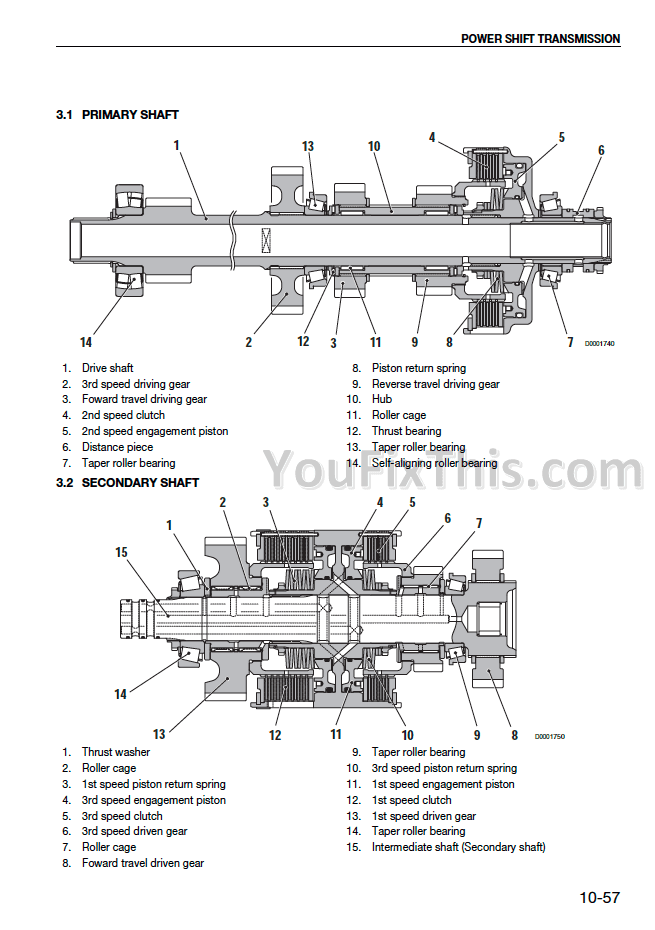 POWER SHIFT TRANSMISSION

3.1 PRIMARY SHAFT

1
13
10
4
5
6
14
2
12
3
11
9
8
7
D0001740

1. Drive shaft
2. 3rd speed driving gear
3. Foward travel driving gear
4. 2nd speed clutch
5. 2nd speed engagement piston
6. Distance piece
7. Taper roller bearing

8. Piston return spring
9. Reverse travel driving gear
10. Hub
11. Roller cage
12. Thrust bearing
13. Taper roller bearing
14. Self-aligning roller bearing

YouFixThis.com

3.2 SECONDARY SHAFT

2
3
4
5
6
7
1
15
14
13
12
11
10
9
8
D0001750

1. Thrust washer
2. Roller cage
3. 1st speed piston return spring
4. 3rd speed engagement piston
5. 3rd speed clutch
6. 3rd speed driven gear
7. Roller cage
8. Foward travel driven gear

9. Taper roller bearing
10. 3rd speed piston return spring
11. 1st speed engagement piston
12. 1st speed clutch
13. 1st speed driven gear
14. Taper roller bearing
15. Intermediate shaft (Secondary shaft)

10-57