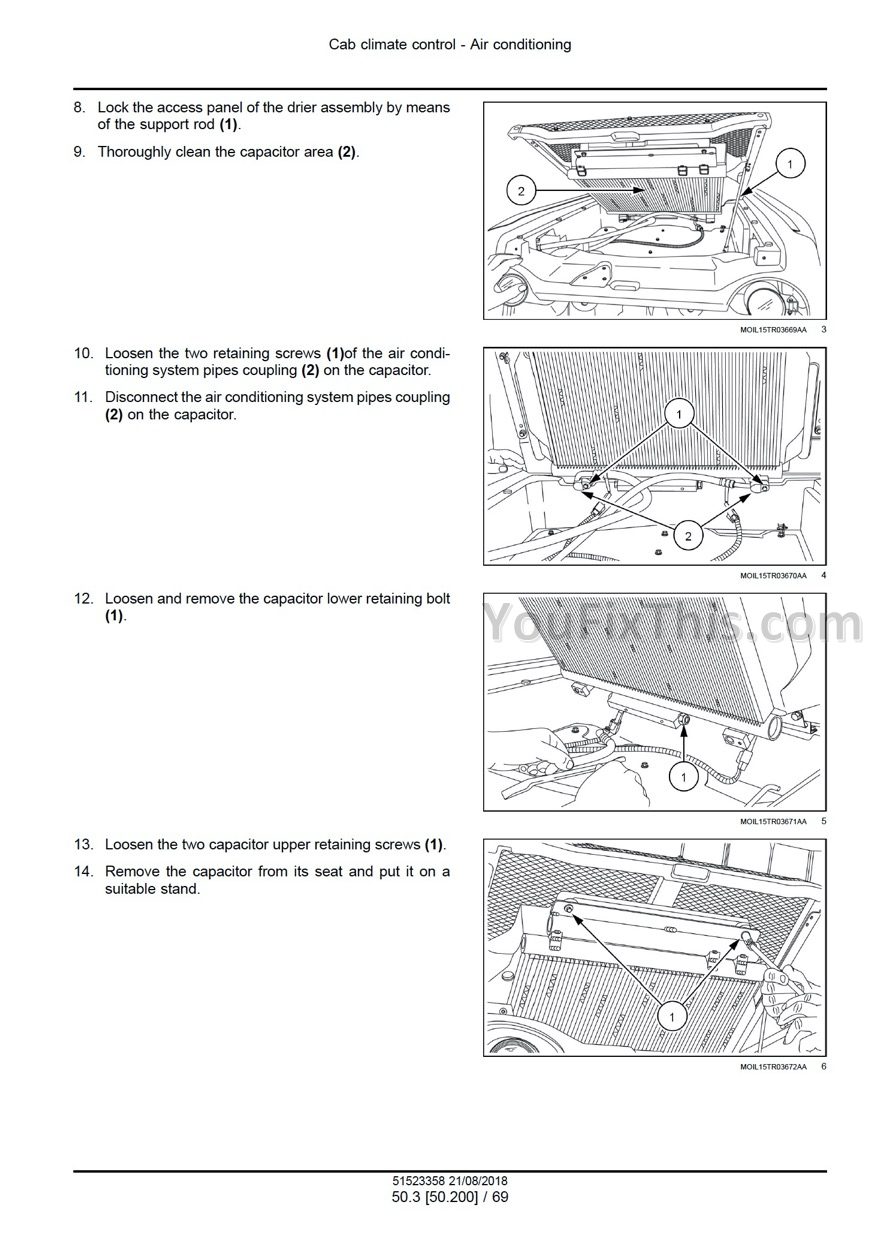 Cab climate control - Air conditioning

8. Lock the access panel of the drier assembly by means of the support rod **(1)**.

9. Thoroughly clean the capacitor area **(2)**.

2

1

MOIL15TR03669AA 3

10. Loosen the two retaining screws **(1)**of the air conditioning system pipes coupling **(2)** on the capacitor.

11. Disconnect the air conditioning system pipes coupling **(2)** on the capacitor.

1

2

MOIL15TR03670AA 4

12. Loosen and remove the capacitor lower retaining bolt **(1)**.

YouFixThis.com

1

MOIL15TR03671AA 5

13. Loosen the two capacitor upper retaining screws **(1)**.

14. Remove the capacitor from its seat and put it on a suitable stand.

1

MOIL15TR03672AA 6

51523358 21/08/2018
50.3 [50.200] / 69