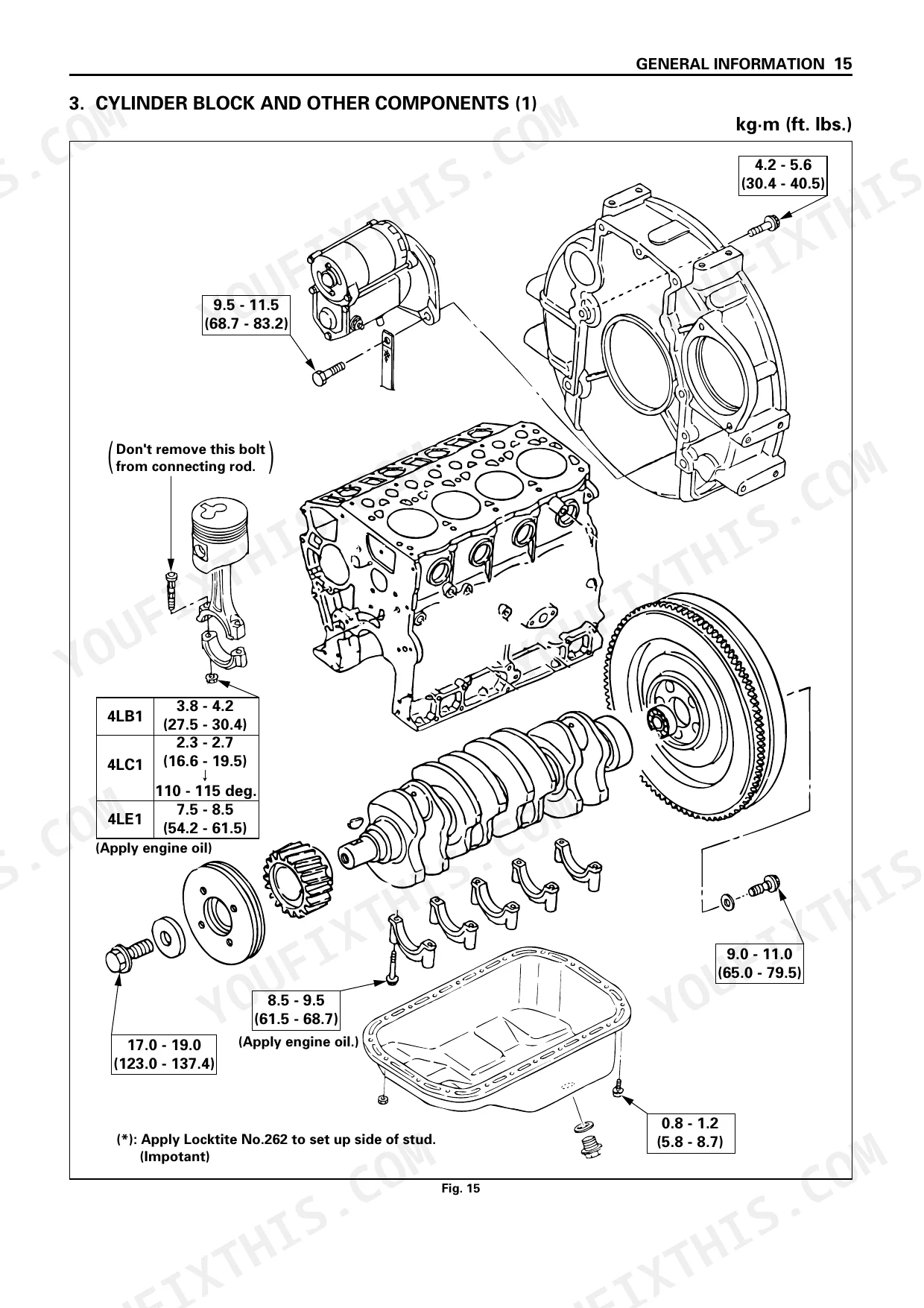 GENERAL INFORMATION 15

3. CYLINDER BLOCK AND OTHER COMPONENTS (1)

kg·m (ft. lbs.)

4.2 - 5.6
(30.4 - 40.5)

9.5 - 11.5
(68.7 - 83.2)

(Don't remove this bolt from connecting rod.)

| 4LB1 | 3.8 - 4.2 (27.5 - 30.4) |
|---|---|
| 4LC1 | 2.3 - 2.7 (16.6 - 19.5) ↓ 110 - 115 deg. |
| 4LE1 | 7.5 - 8.5 (54.2 - 61.5) |

(Apply engine oil)

9.0 - 11.0
(65.0 - 79.5)

8.5 - 9.5
(61.5 - 68.7)
(Apply engine oil.)

17.0 - 19.0
(123.0 - 137.4)

0.8 - 1.2
(5.8 - 8.7)

(*): Apply Locktite No.262 to set up side of stud.
(Impotant)

Fig. 15

YOUFIXTHIS.COM