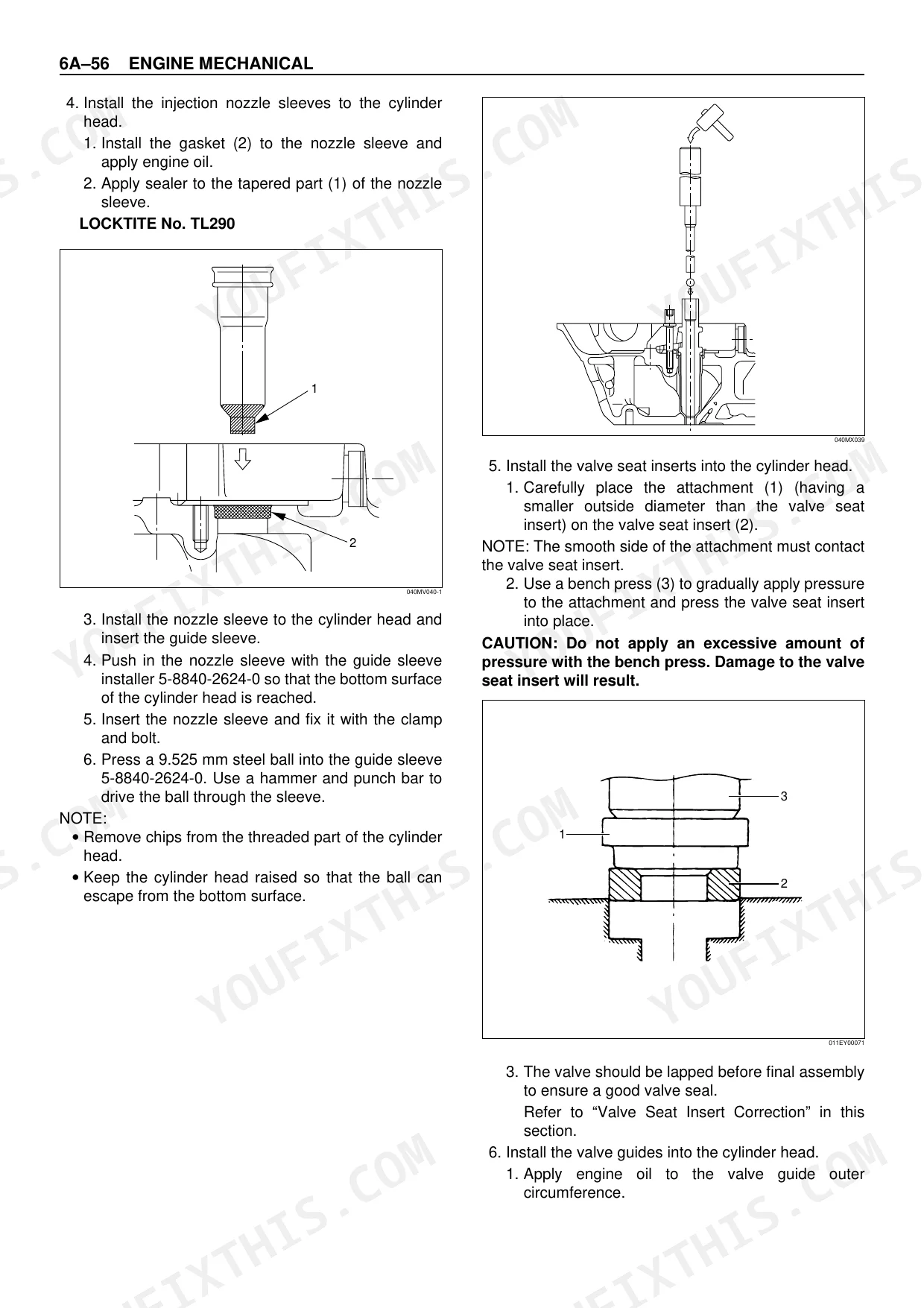 6A–56 ENGINE MECHANICAL

4. Install the injection nozzle sleeves to the cylinder head.
1. Install the gasket (2) to the nozzle sleeve and apply engine oil.
2. Apply sealer to the tapered part (1) of the nozzle sleeve.

LOCKTITE No. TL290

1

2

040MV040-1

3. Install the nozzle sleeve to the cylinder head and insert the guide sleeve.
4. Push in the nozzle sleeve with the guide sleeve installer 5-8840-2624-0 so that the bottom surface of the cylinder head is reached.
5. Insert the nozzle sleeve and fix it with the clamp and bolt.
6. Press a 9.525 mm steel ball into the guide sleeve 5-8840-2624-0. Use a hammer and punch bar to drive the ball through the sleeve.

NOTE:
• Remove chips from the threaded part of the cylinder head.
• Keep the cylinder head raised so that the ball can escape from the bottom surface.

040MX039

5. Install the valve seat inserts into the cylinder head.
1. Carefully place the attachment (1) (having a smaller outside diameter than the valve seat insert) on the valve seat insert (2).

NOTE: The smooth side of the attachment must contact the valve seat insert.
2. Use a bench press (3) to gradually apply pressure to the attachment and press the valve seat insert into place.

CAUTION: Do not apply an excessive amount of pressure with the bench press. Damage to the valve seat insert will result.

3

1

2

011EY00071

3. The valve should be lapped before final assembly to ensure a good valve seal.
Refer to “Valve Seat Insert Correction” in this section.
6. Install the valve guides into the cylinder head.
1. Apply engine oil to the valve guide outer circumference.

YOUFIXTHIS.COM