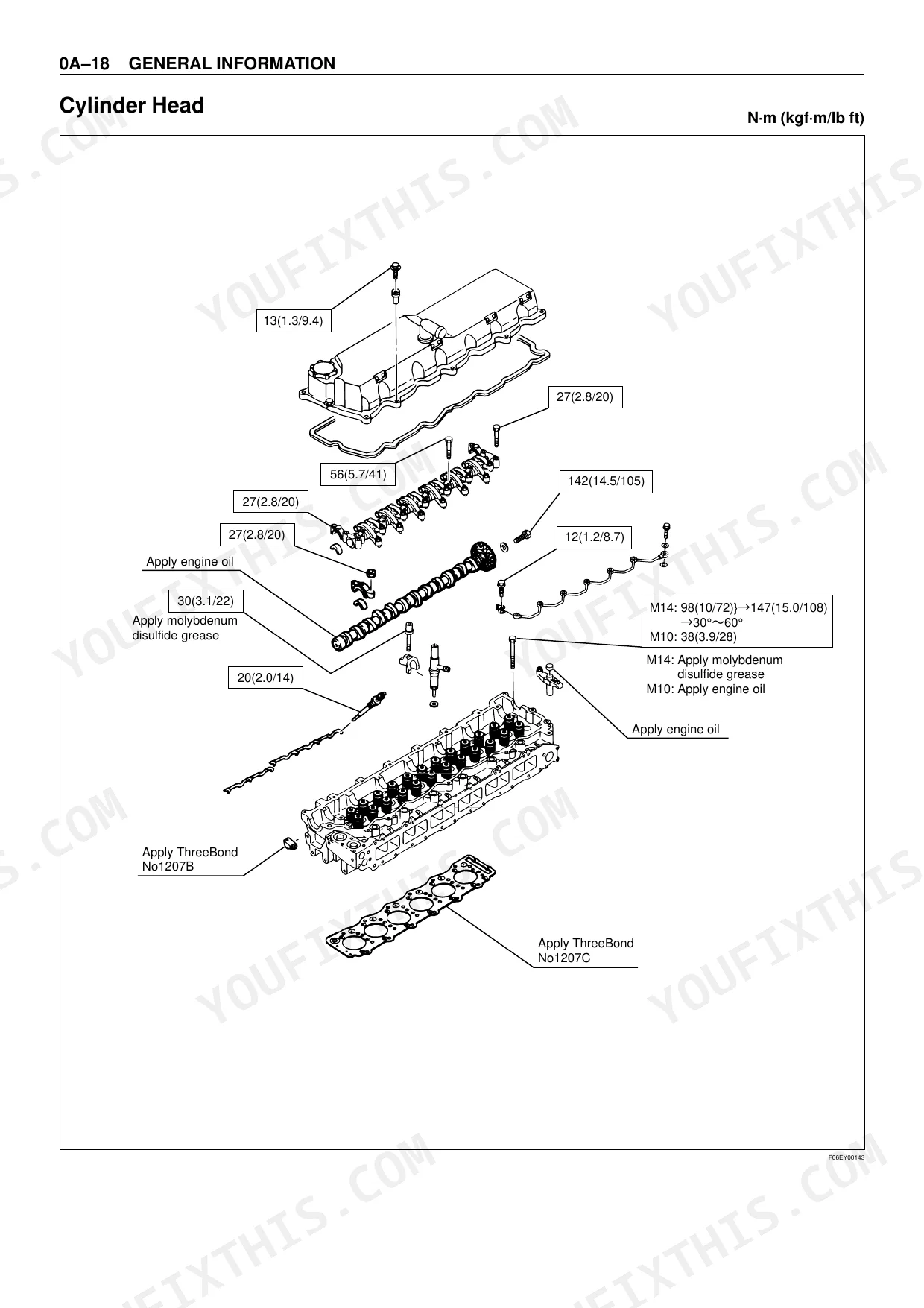 0A–18 GENERAL INFORMATION

Cylinder Head

N·m (kgf·m/lb ft)

13(1.3/9.4)

27(2.8/20)

56(5.7/41)

142(14.5/105)

27(2.8/20)

27(2.8/20)

12(1.2/8.7)

Apply engine oil

30(3.1/22)
Apply molybdenum disulfide grease

M14: 98(10/72)}→147(15.0/108) →30°～60°
M10: 38(3.9/28)

M14: Apply molybdenum disulfide grease
M10: Apply engine oil

20(2.0/14)

Apply engine oil

Apply ThreeBond No1207B

Apply ThreeBond No1207C

F06EY00143

YOUFIXTHIS.COM