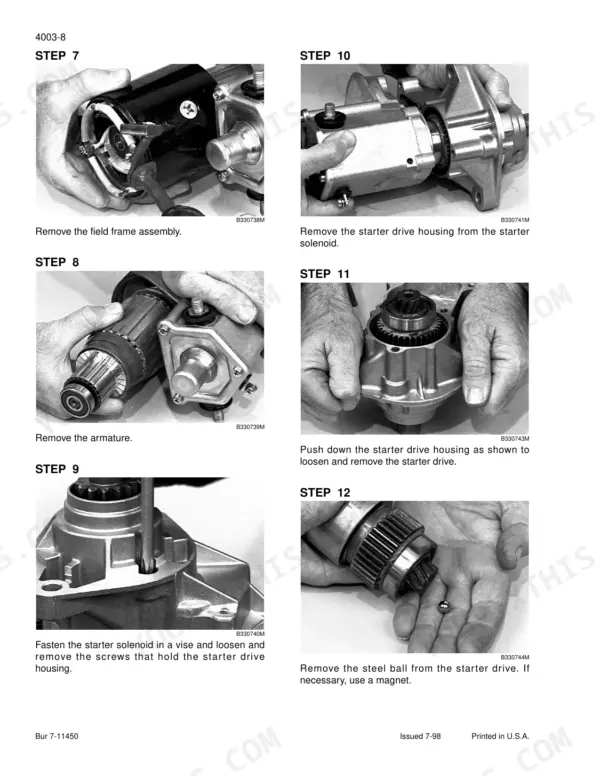 4003-8

STEP 7

B330738M

Remove the field frame assembly.

STEP 8

B330739M

Remove the armature.

STEP 9

B330740M

Fasten the starter solenoid in a vise and loosen and remove the screws that hold the starter drive housing.

STEP 10

B330741M

Remove the starter drive housing from the starter solenoid.

STEP 11

B330743M

Push down the starter drive housing as shown to loosen and remove the starter drive.

STEP 12

B330744M

Remove the steel ball from the starter drive. If necessary, use a magnet.

Bur 7-11450 Issued 7-98 Printed in U.S.A.