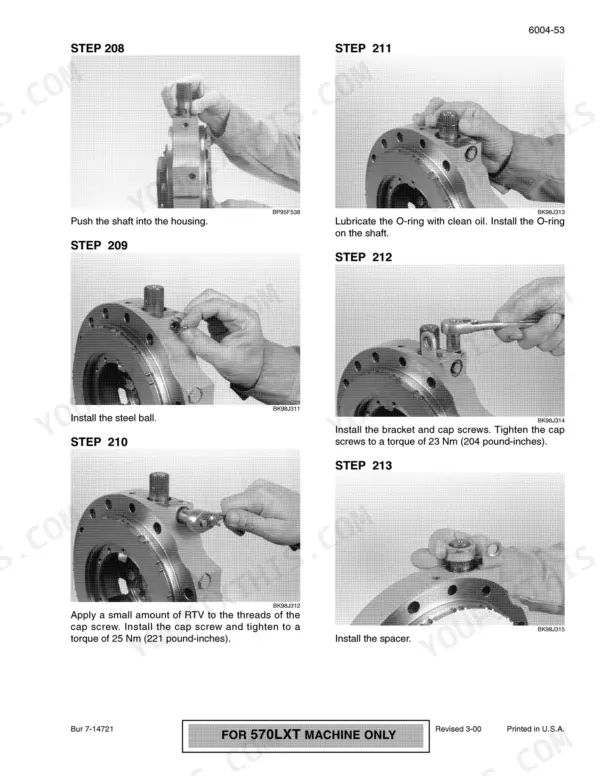 6004-53

STEP 208

BP95F538

Push the shaft into the housing.

STEP 209

BK98J311

Install the steel ball.

STEP 210

BK98J312

Apply a small amount of RTV to the threads of the cap screw. Install the cap screw and tighten to a torque of 25 Nm (221 pound-inches).

STEP 211

BK98J313

Lubricate the O-ring with clean oil. Install the O-ring on the shaft.

STEP 212

BK98J314

Install the bracket and cap screws. Tighten the cap screws to a torque of 23 Nm (204 pound-inches).

STEP 213

BK98J315

Install the spacer.

Bur 7-14721

FOR 570LXT MACHINE ONLY

Revised 3-00

Printed in U.S.A.