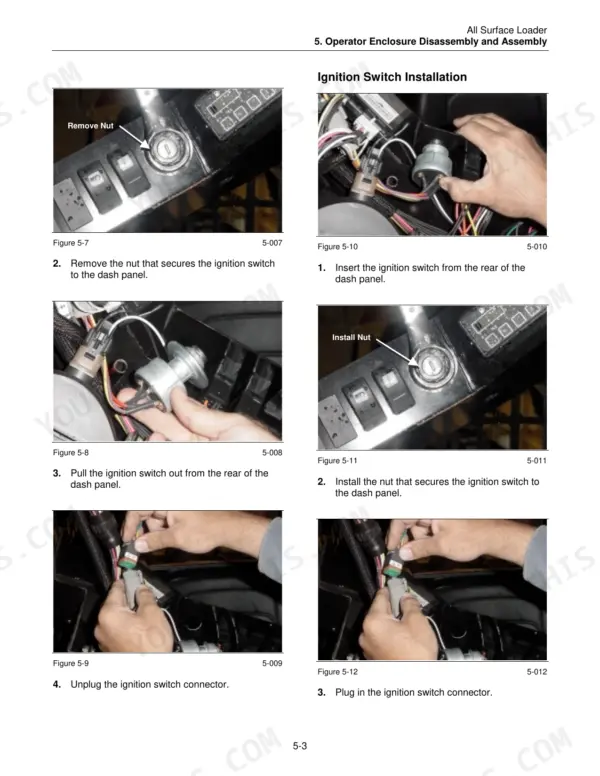 All Surface Loader
5. Operator Enclosure Disassembly and Assembly

Remove Nut

Figure 5-7 5-007

2. Remove the nut that secures the ignition switch to the dash panel.

Figure 5-8 5-008

3. Pull the ignition switch out from the rear of the dash panel.

Figure 5-9 5-009

4. Unplug the ignition switch connector.

Ignition Switch Installation

Figure 5-10 5-010

1. Insert the ignition switch from the rear of the dash panel.

Install Nut

Figure 5-11 5-011

2. Install the nut that secures the ignition switch to the dash panel.

Figure 5-12 5-012

3. Plug in the ignition switch connector.

5-3